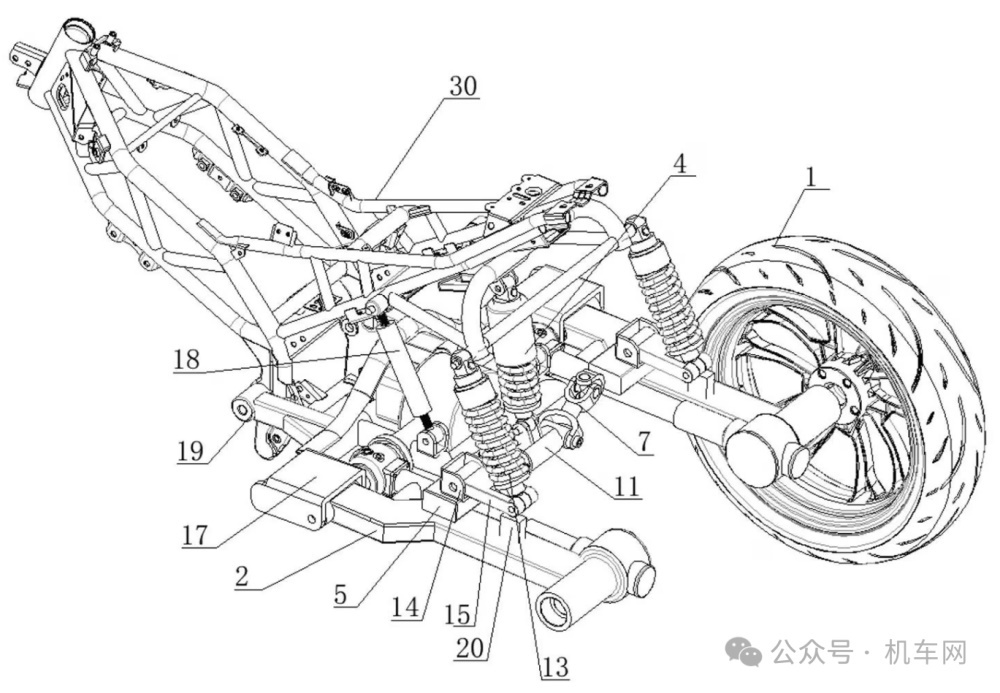 30
4
1
18
19
7
11
17
2
5
14
15
20
13
公众号 · 机车网